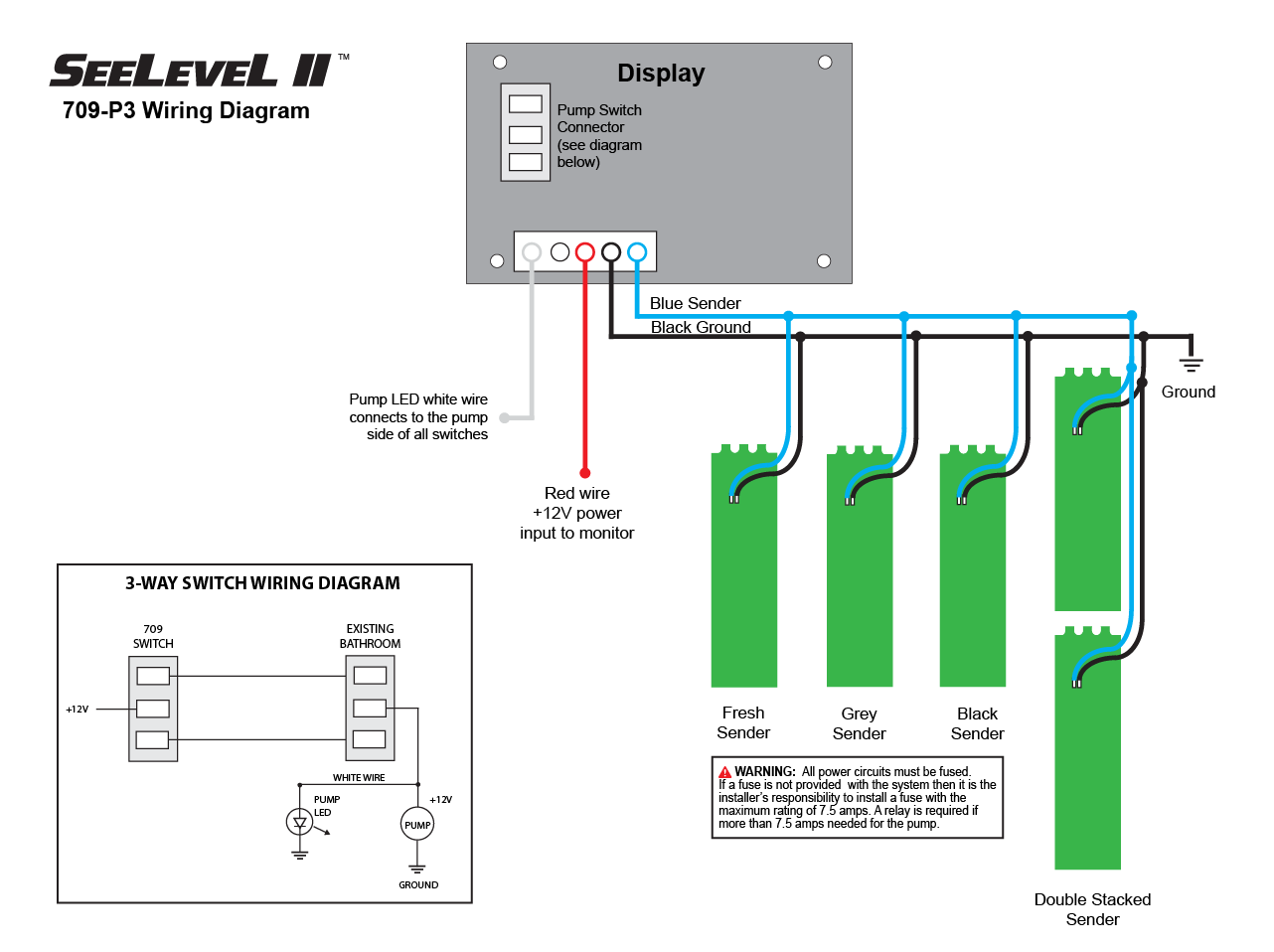 SEELEVEL II™
709-P3 Wiring Diagram

Display

Pump Switch Connector (see diagram below)

Blue Sender
Black Ground

Ground

Pump LED white wire connects to the pump side of all switches

Red wire +12V power input to monitor

Fresh Sender

Grey Sender

Black Sender

Double Stacked Sender

WARNING: All power circuits must be fused. If a fuse is not provided with the system then it is the installer's responsibility to install a fuse with the maximum rating of 7.5 amps. A relay is required if more than 7.5 amps needed for the pump.

3-WAY SWITCH WIRING DIAGRAM

709 SWITCH

EXISTING BATHROOM

+12V

WHITE WIRE

PUMP LED

+12V

PUMP

GROUND